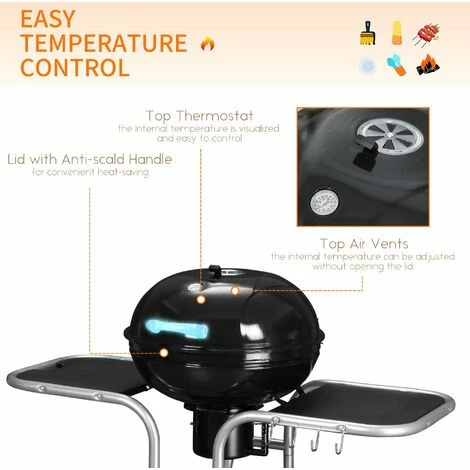 EASY TEMPERATURE CONTROL

Top Thermostat
the internal temperature is visualized and easy to control

Lid with Anti-scald Handle
for convenient heat-saving

Top Air Vents
the internal temperature can be adjusted without opening the lid