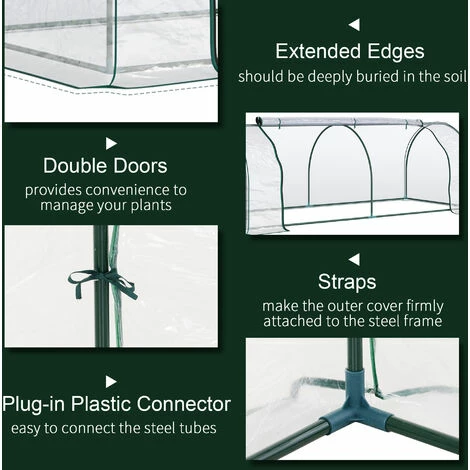 Extended Edges
should be deeply buried in the soil

Double Doors
provides convenience to manage your plants

Straps
make the outer cover firmly attached to the steel frame

Plug-in Plastic Connector
easy to connect the steel tubes