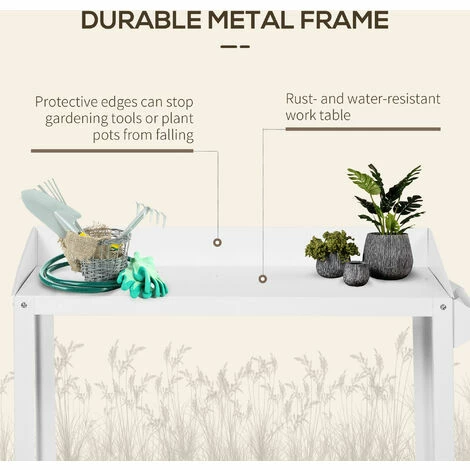 DURABLE METAL FRAME

Protective edges can stop gardening tools or plant pots from falling

Rust- and water-resistant work table