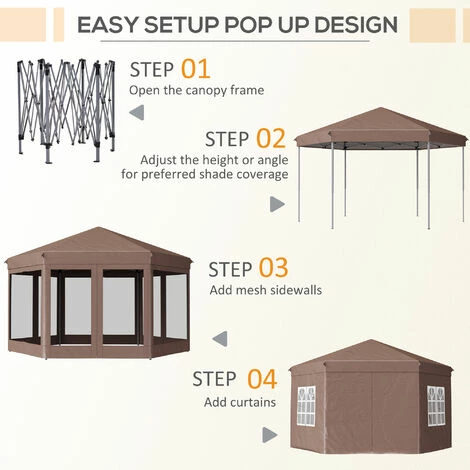 EASY SETUP POP UP DESIGN

STEP 01
Open the canopy frame

STEP 02
Adjust the height or angle for preferred shade coverage

STEP 03
Add mesh sidewalls

STEP 04
Add curtains