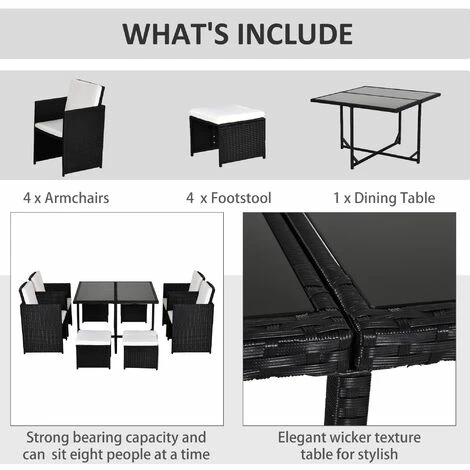 WHAT'S INCLUDE

4 x Armchairs

4 x Footstool

1 x Dining Table

Strong bearing capacity and can sit eight people at a time

Elegant wicker texture table for stylish