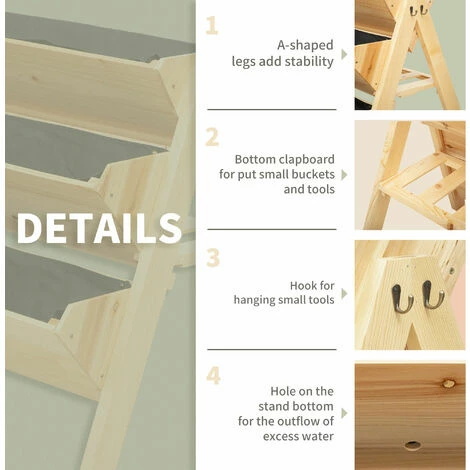 DETAILS

1

A-shaped legs add stability

2

Bottom clapboard for put small buckets and tools

3

Hook for hanging small tools

4

Hole on the stand bottom for the outflow of excess water