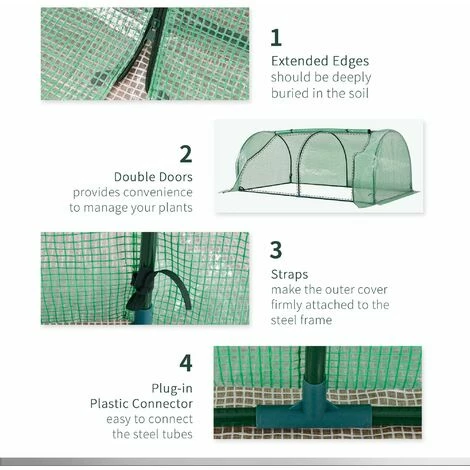 1
Extended Edges
should be deeply buried in the soil

2
Double Doors
provides convenience to manage your plants

3
Straps
make the outer cover firmly attached to the steel frame

4
Plug-in
Plastic Connector
easy to connect the steel tubes