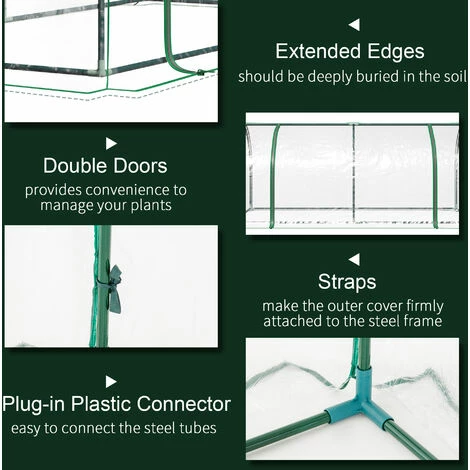 Extended Edges
should be deeply buried in the soil

Double Doors
provides convenience to manage your plants

Straps
make the outer cover firmly attached to the steel frame

Plug-in Plastic Connector
easy to connect the steel tubes