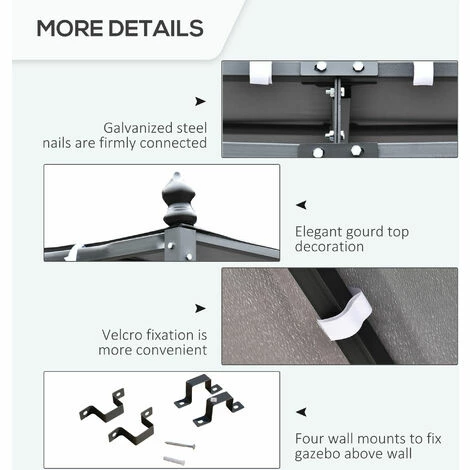 MORE DETAILS

Galvanized steel nails are firmly connected

Elegant gourd top decoration

Velcro fixation is more convenient

Four wall mounts to fix gazebo above wall