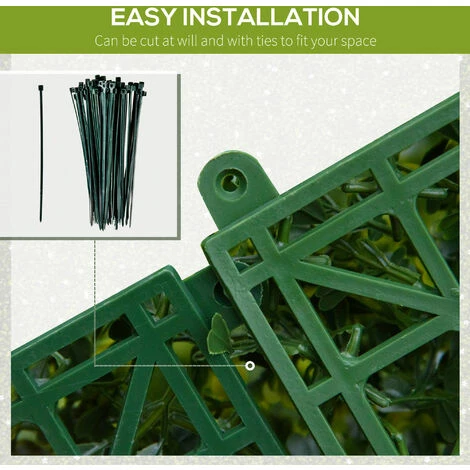 EASY INSTALLATION
Can be cut at will and with ties to fit your space