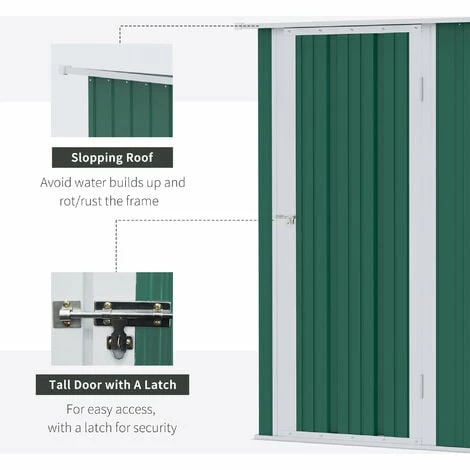 Slopping Roof

Avoid water builds up and rot/rust the frame

Tall Door with A Latch

For easy access, with a latch for security