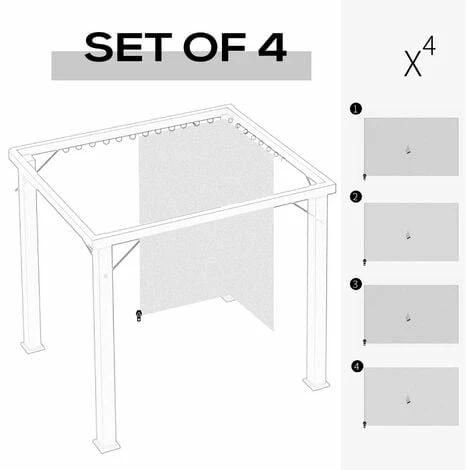 SET OF 4

$X^4$

1

2

3

4