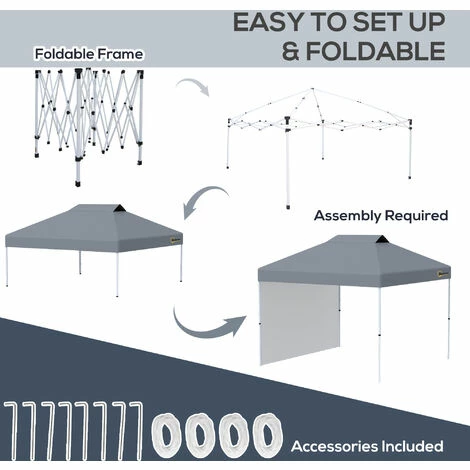 EASY TO SET UP & FOLDABLE

Foldable Frame

Assembly Required

Accessories Included